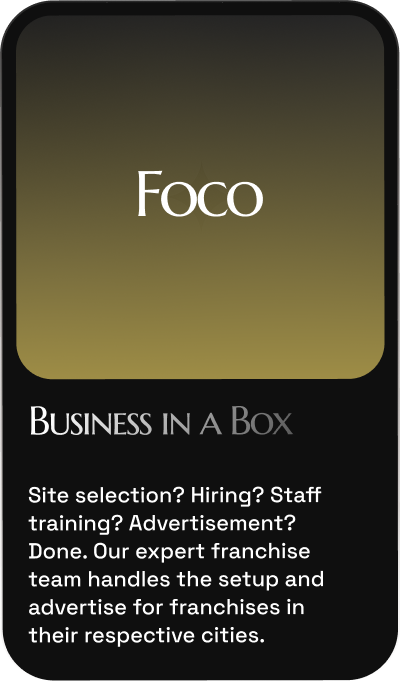 Foco

Business in a Box

Site selection? Hiring? Staff training? Advertisement? Done. Our expert franchise team handles the setup and advertise for franchises in their respective cities.